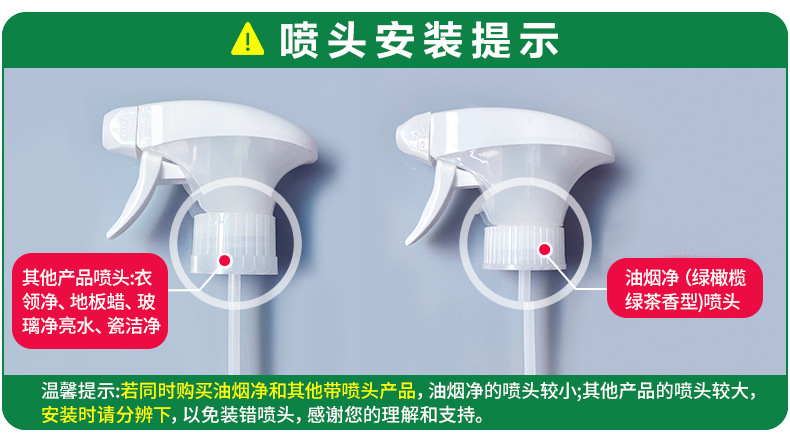 喷头安装提示

其他产品喷头:衣领净、地板蜡、玻璃净亮水、瓷洁净

油烟净 (绿橄榄绿茶香型)喷头

温馨提示:若同时购买油烟净和其他带喷头产品，油烟净的喷头较小;其他产品的喷头较大，安装时请分辨下，以免装错喷头，感谢您的理解和支持。