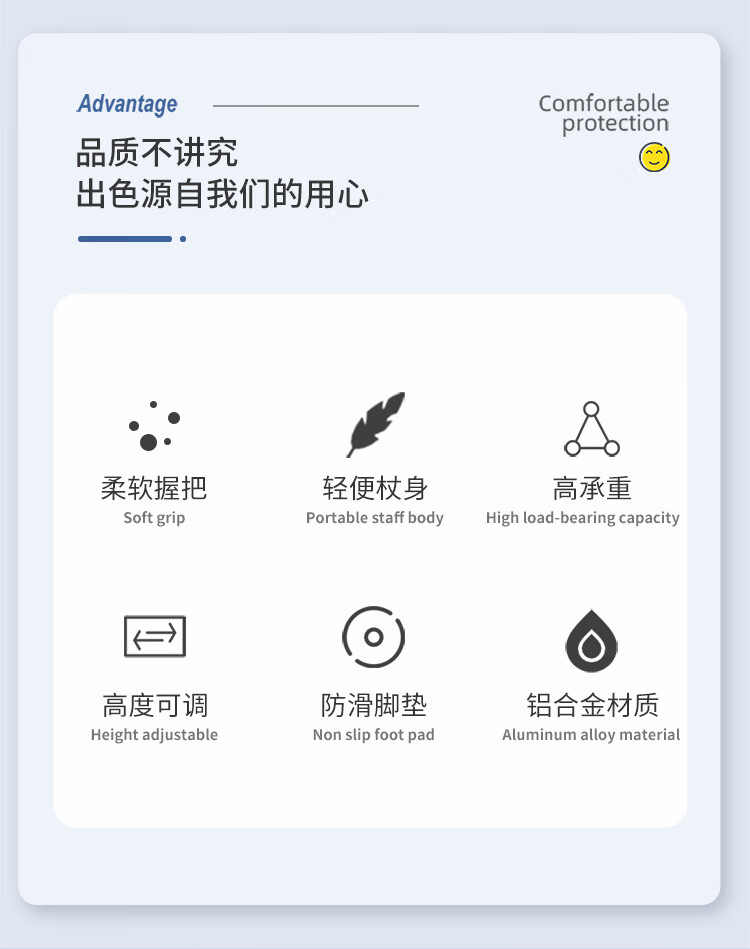 Advantage

品质不讲究
出色源自我们的用心

Comfortable
protection

柔软握把
Soft grip

轻便杖身
Portable staff body

高承重
High load-bearing capacity

高度可调
Height adjustable

防滑脚垫
Non slip foot pad

铝合金材质
Aluminum alloy material